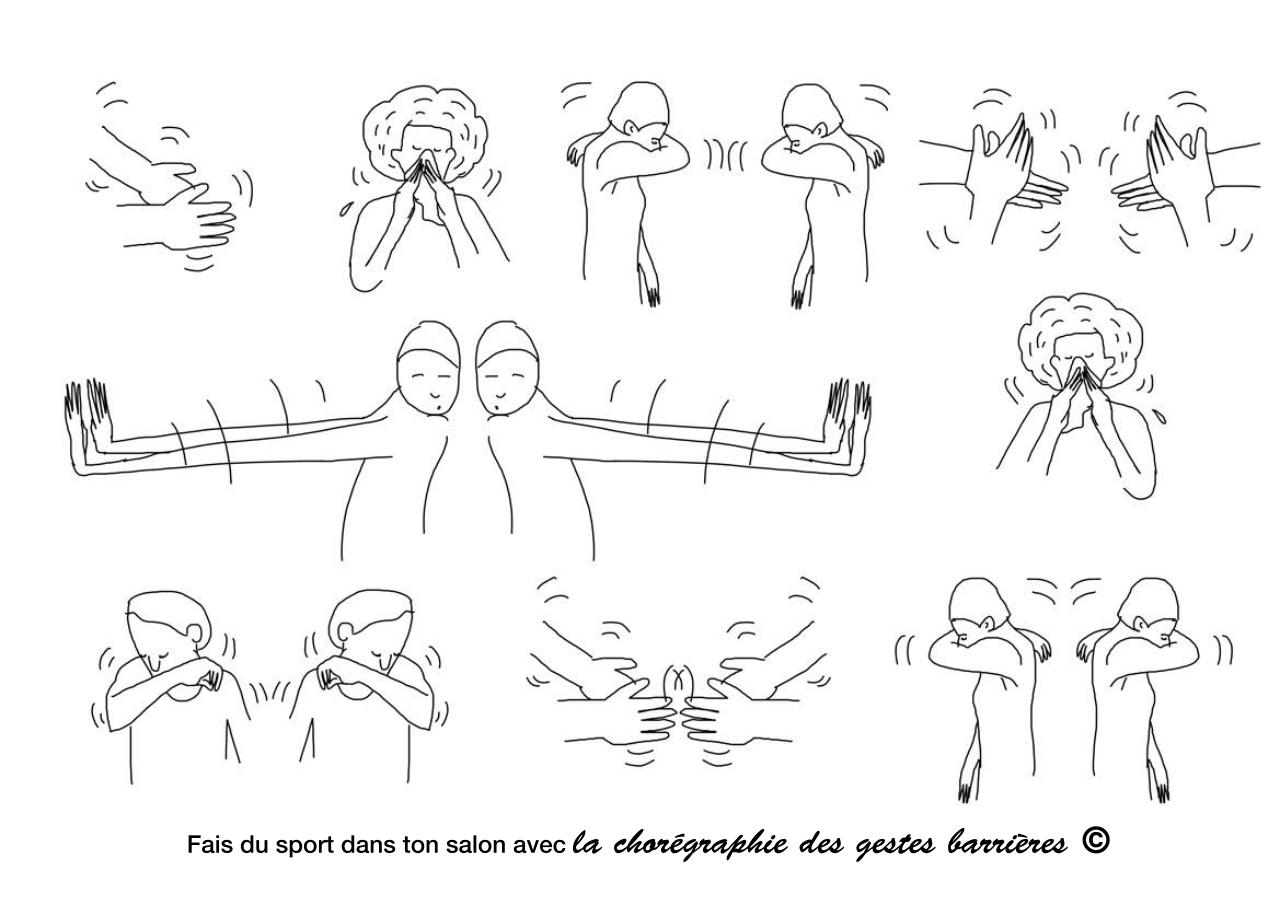 Fais du sport dans ton salon avec la chorégraphie des gestes barrières ©